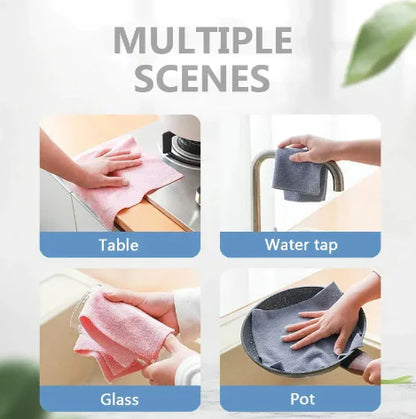 MULTIPLE SCENES

Table

Water tap

Glass

Pot