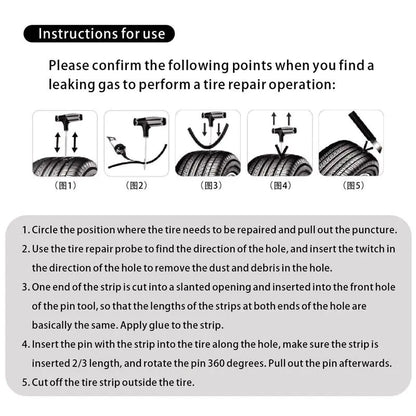 Instructions for use

Please confirm the following points when you find a leaking gas to perform a tire repair operation:

（图1）

（图2）

（图3）

（图4）

（图5）

1. Circle the position where the tire needs to be repaired and pull out the puncture.
2. Use the tire repair probe to find the direction of the hole, and insert the twitch in the direction of the hole to remove the dust and debris in the hole.
3. One end of the strip is cut into a slanted opening and inserted into the front hole of the pin tool, so that the lengths of the strips at both ends of the hole are basically the same. Apply glue to the strip.
4. Insert the pin with the strip into the tire along the hole, make sure the strip is inserted 2/3 length, and rotate the pin 360 degrees. Pull out the pin afterwards.
5. Cut off the tire strip outside the tire.